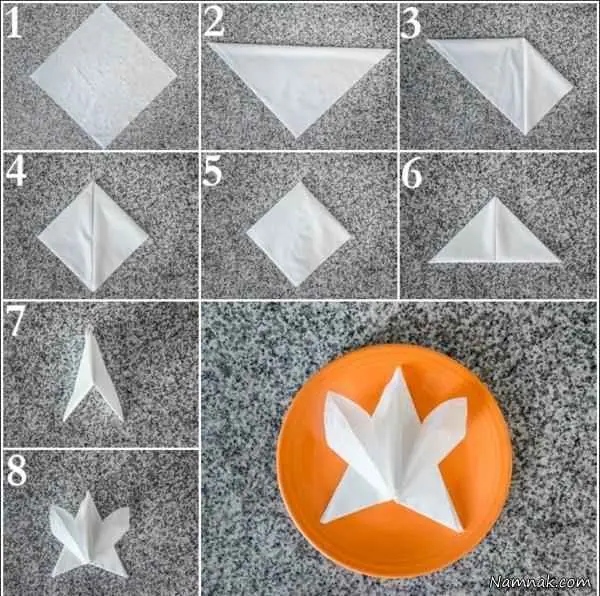 1
2
3
4
5
6
7
8
Namnak.com